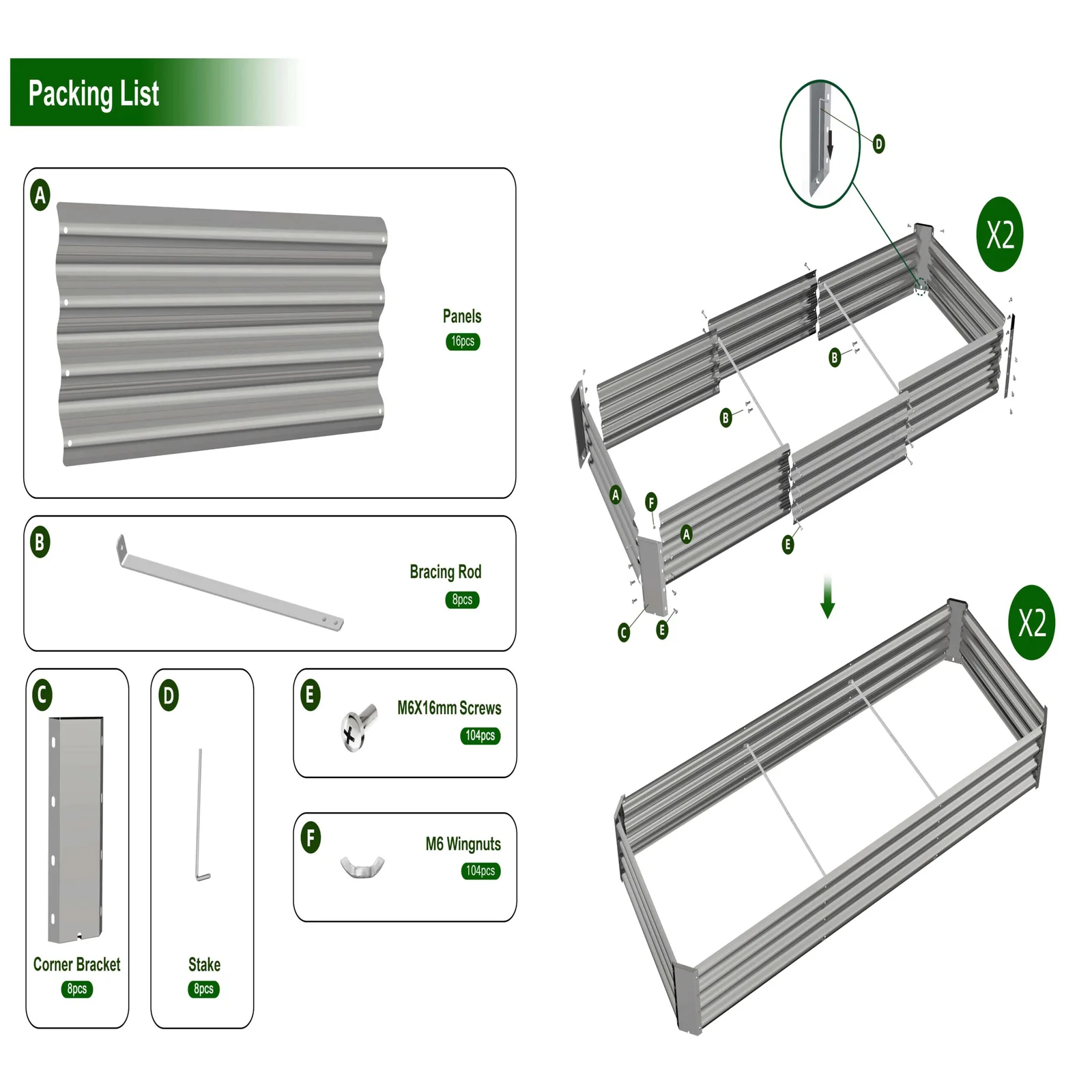 Packing List

A

Panels
16pcs

B

Bracing Rod
8pcs

C

Corner Bracket
8pcs

D

Stake
8pcs

E

M6X16mm Screws
104pcs

F

M6 Wingnuts
104pcs

D

X2

B

B

A

F

A

E

C

E

X2